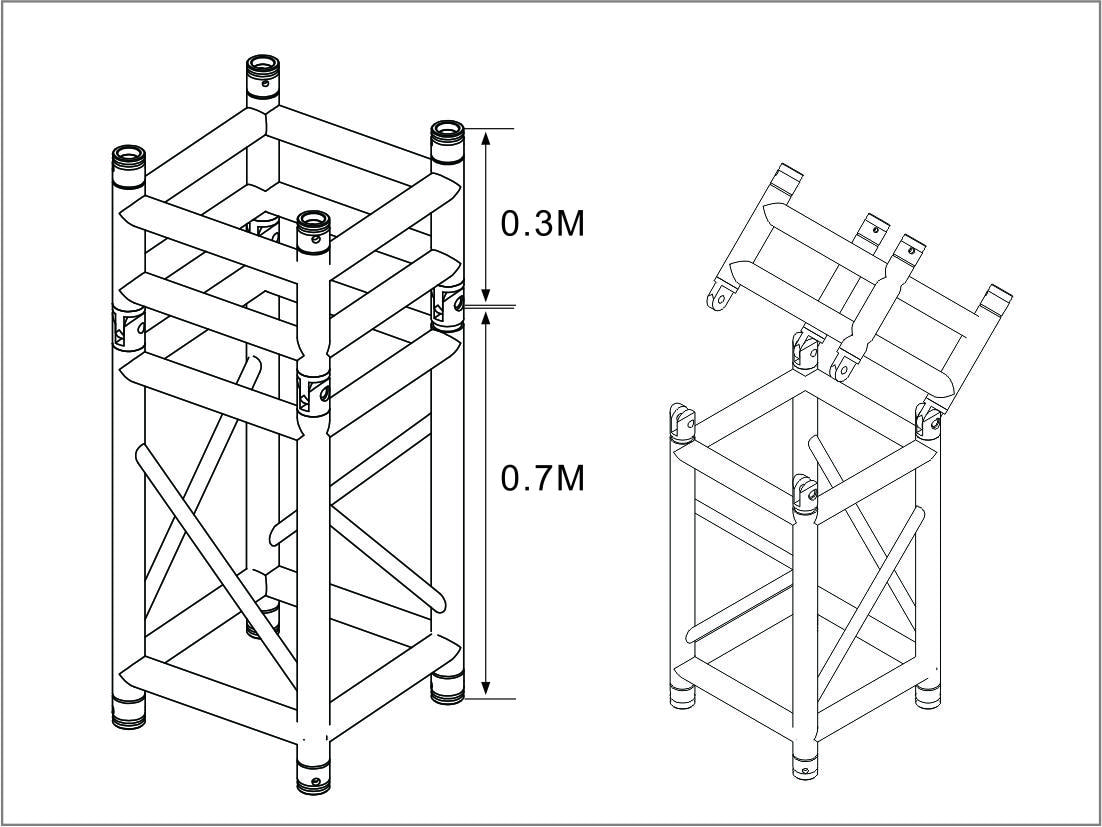 0.3M

0.7M